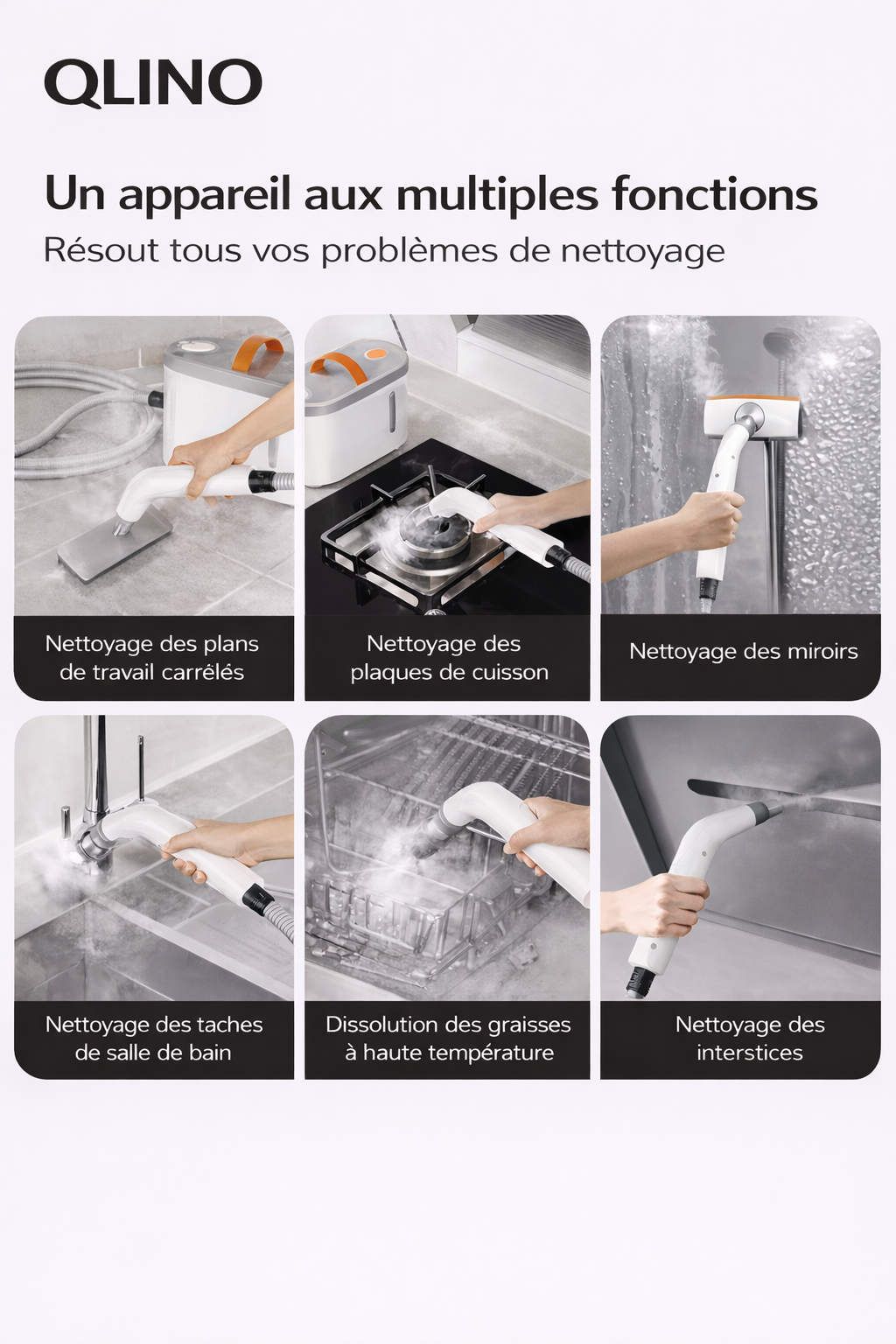 QLINO

Un appareil aux multiples fonctions
Résout tous vos problèmes de nettoyage

Nettoyage des plans de travail carrélés

Nettoyage des plaques de cuisson

Nettoyage des miroirs

Nettoyage des taches de salle de bain

Dissolution des graisses à haute température

Nettoyage des interstices